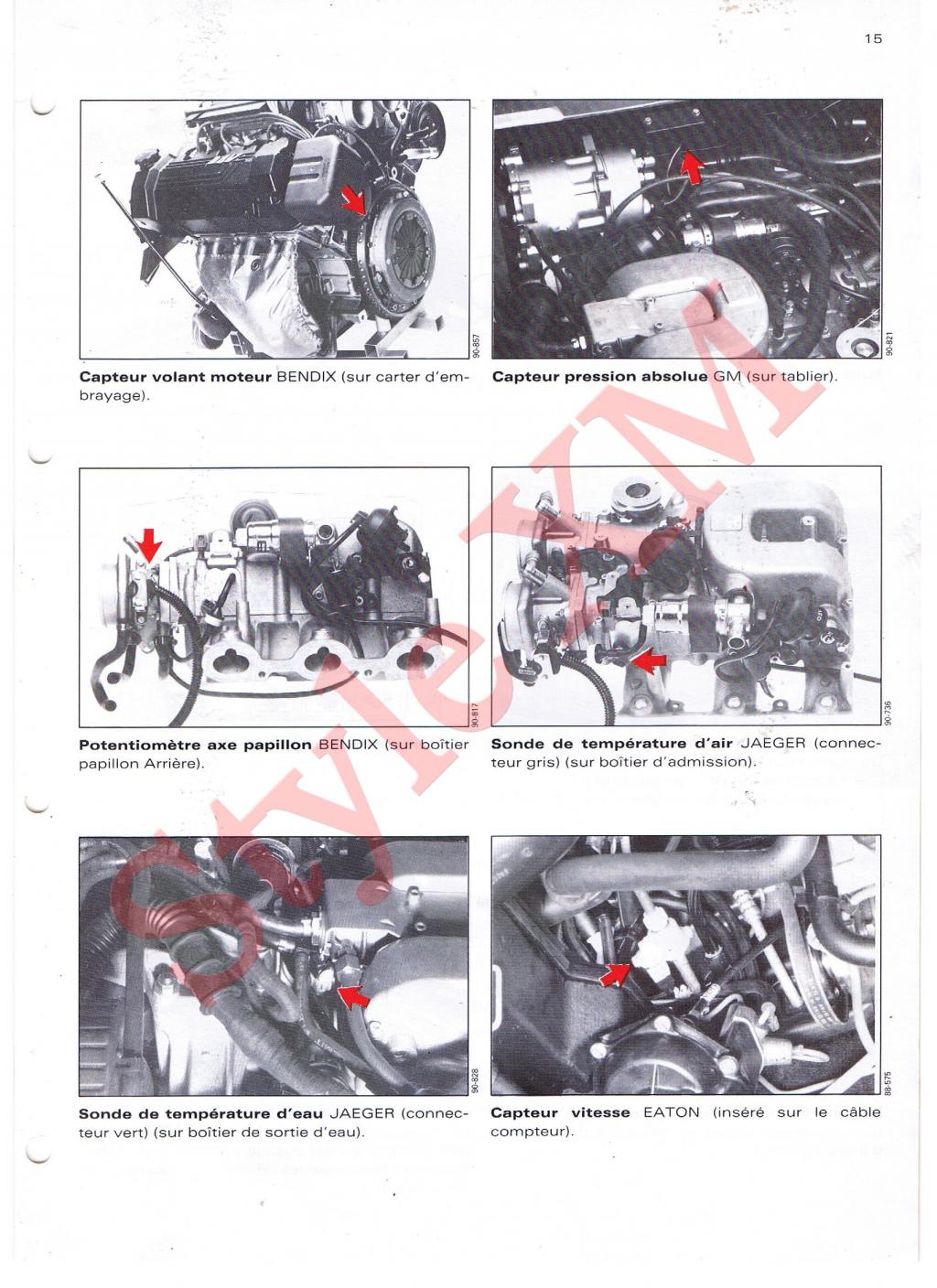 15

90-857

Capteur volant moteur BENDIX (sur carter d'embrayage).

90-821

Capteur pression absolue GM (sur tablier).

90-817

Potentiomètre axe papillon BENDIX (sur boîtier papillon Arrière).

90-736

Sonde de température d'air JAEGER (connecteur gris) (sur boîtier d'admission).

90-828

Sonde de température d'eau JAEGER (connecteur vert) (sur boîtier de sortie d'eau).

88-575

Capteur vitesse EATON (inséré sur le câble compteur).

StyleXM