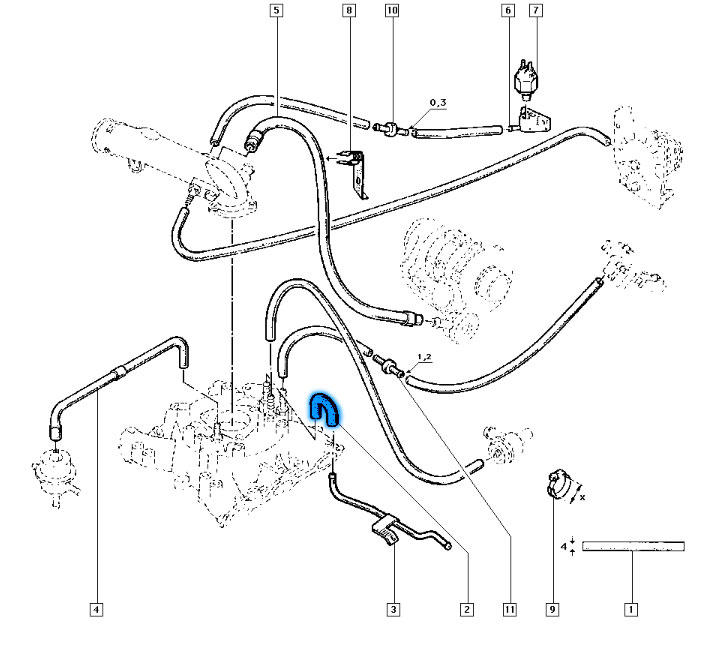 5
8
10
6
7
0,3
1,2
x
4
4
3
2
11
9
1